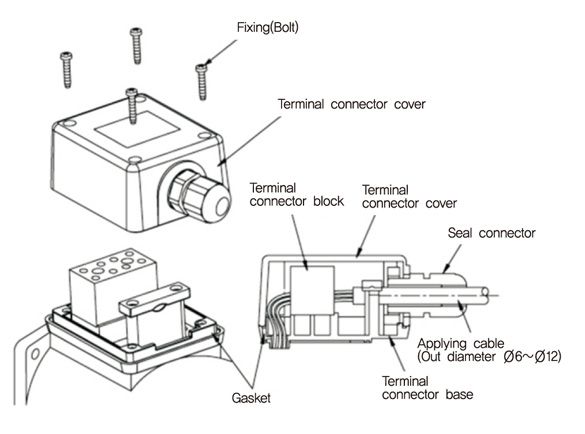 Fixing(Bolt)

Terminal connector cover

Terminal connector block

Terminal connector cover

Seal connector

Applying cable (Out diameter Ø6~Ø12)

Terminal connector base

Gasket